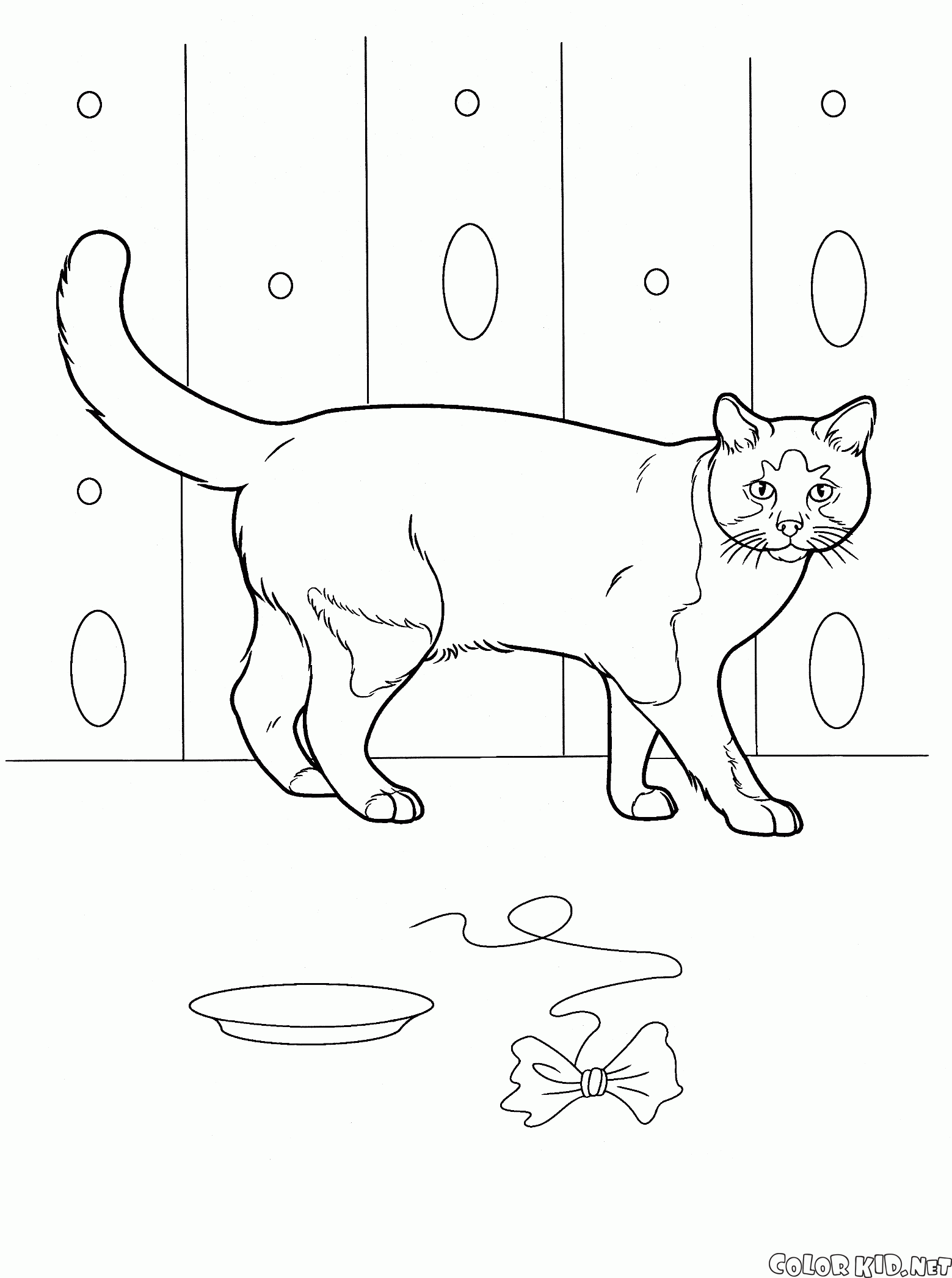 COLORKID.NET